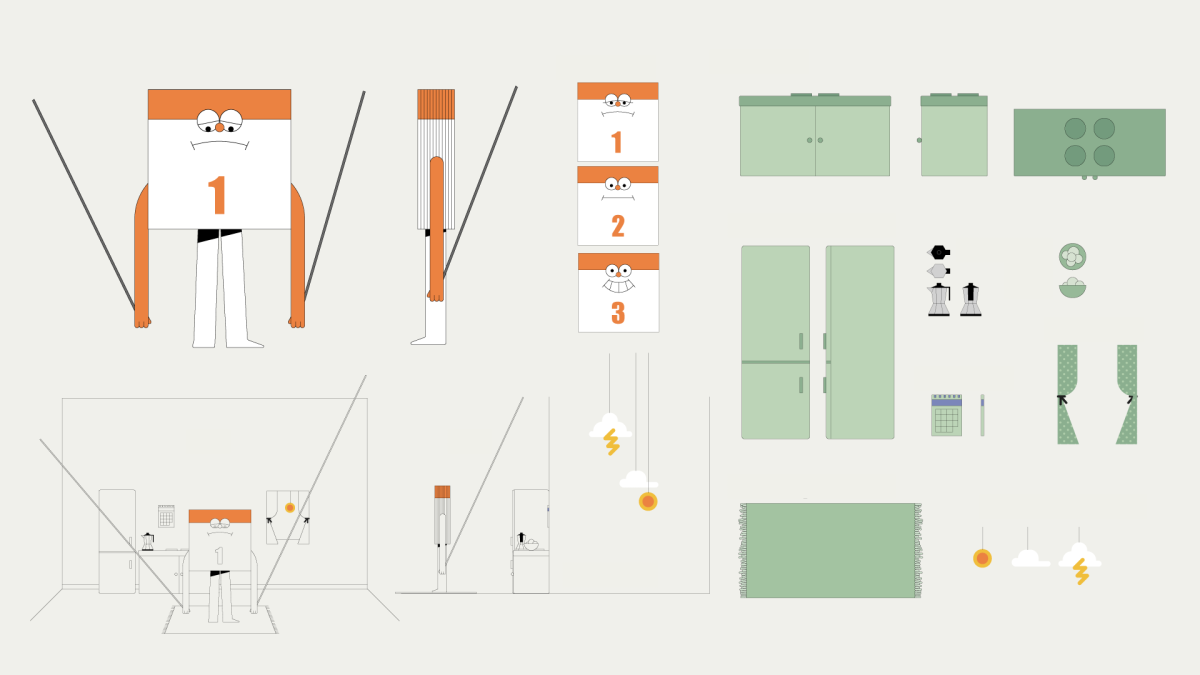 1

1

2

3

1